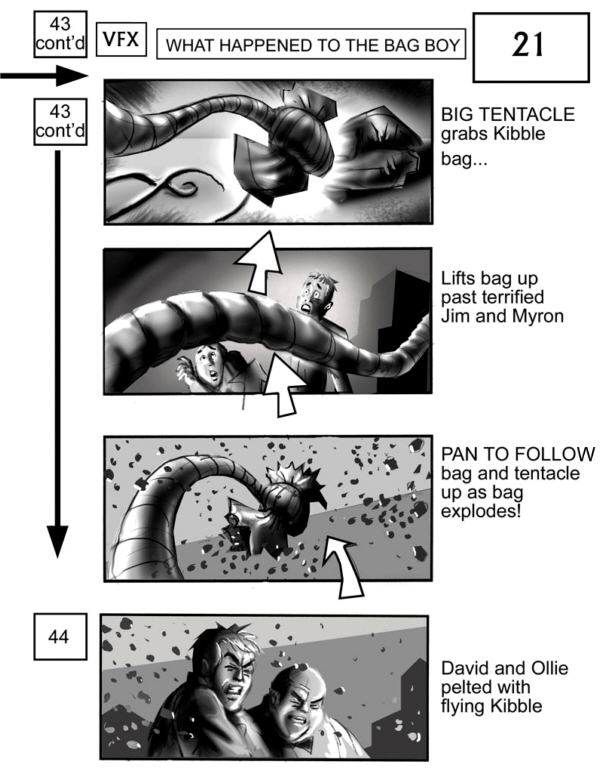 43 cont'd

VFX

WHAT HAPPENED TO THE BAG BOY

21

43 cont'd

BIG TENTACLE grabs Kibble bag...

Lifts bag up past terrified Jim and Myron

PAN TO FOLLOW bag and tentacle up as bag explodes!

44

David and Ollie pelted with flying Kibble